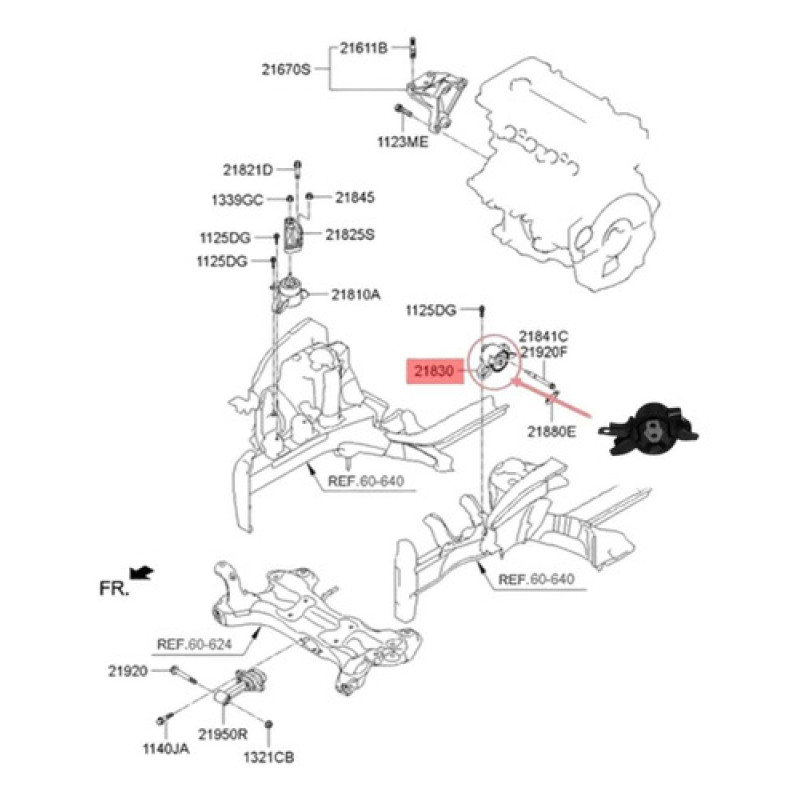 21611B
21670S
1123ME
21821D
1339GC
21845
1125DG
21825S
1125DG
21810A
1125DG
21841C
21920F
21830
21880E
REF.60-640
REF.60-640
FR.
REF.60-624
21920
1140JA
21950R
1321CB